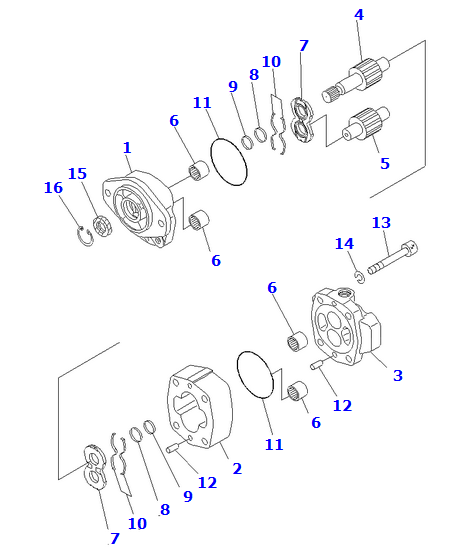 4
7
10
8
9
11
6
1
15
16
5
6
13
14
6
3
12
6
11
2
12
9
8
10
7