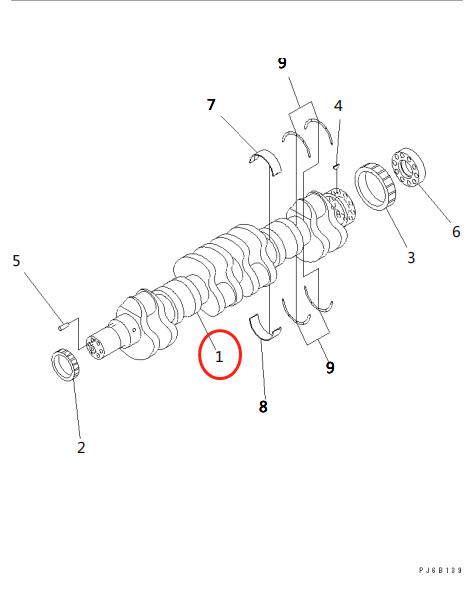 9
7
4
6
3
5
1
9
8
2
PJ6B139