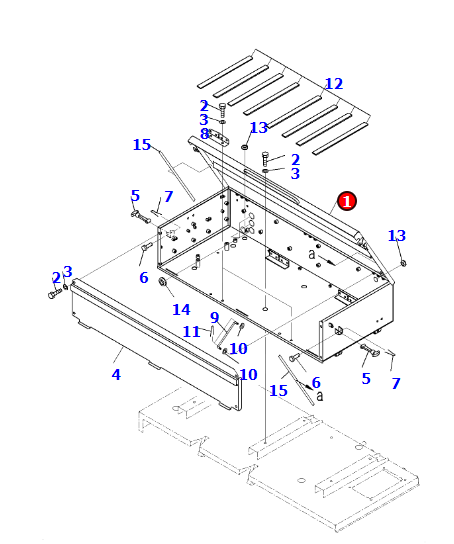 12
2
3
8
13
15
2
3
1
5
7
13
a
6
2
3
14
9
11
10
4
10
15
6
a
5
7