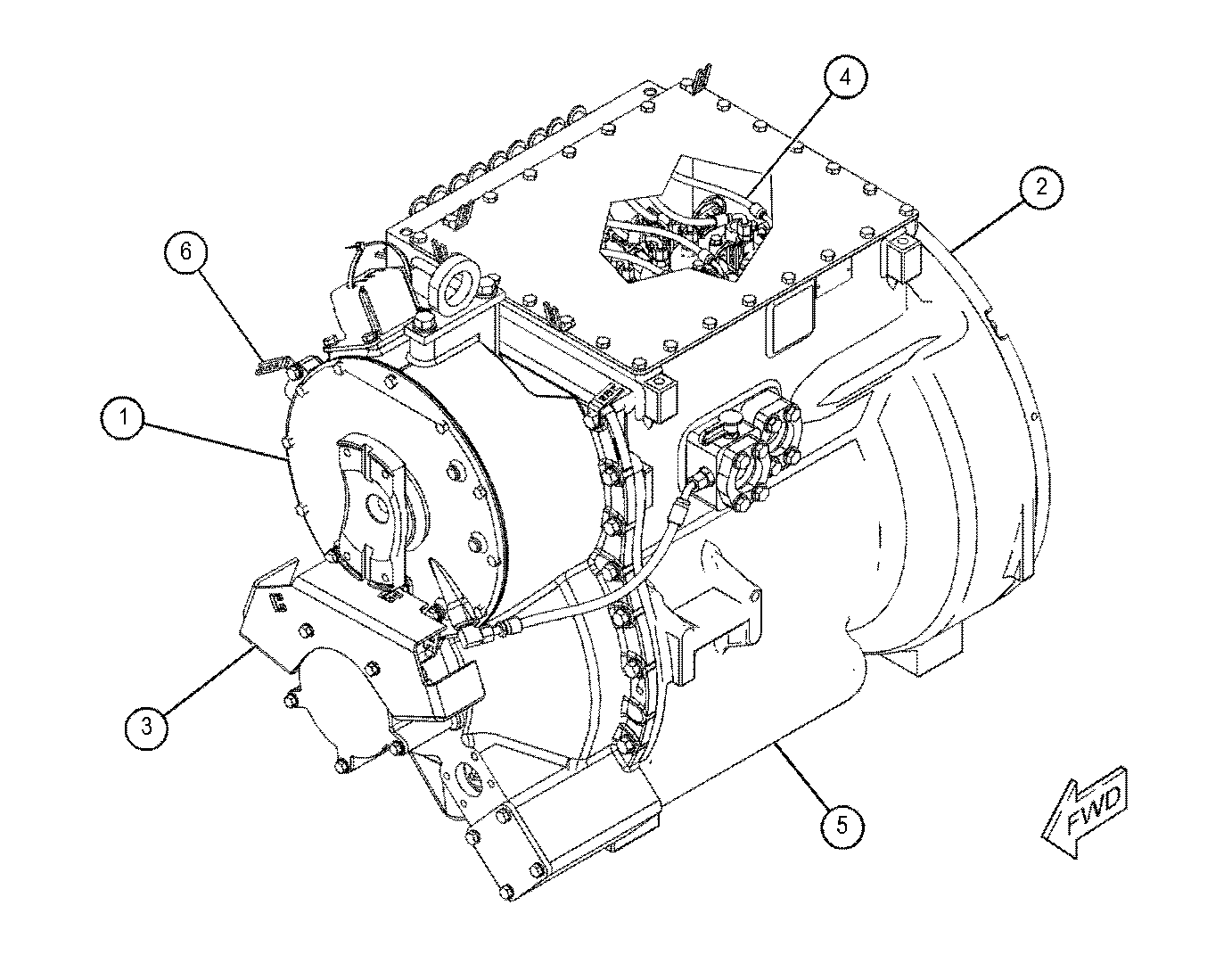 4
2
6
1
3
5
FWD