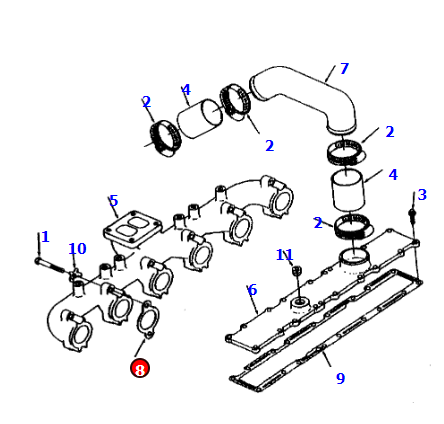 7
4
2
2
2
4
3
5
2
1
10
11
6
8
9