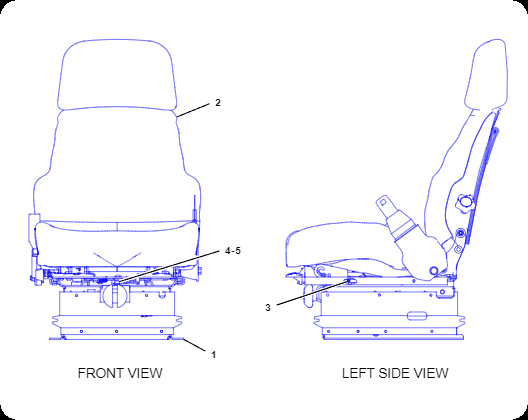 2

4-5

1

FRONT VIEW

3

LEFT SIDE VIEW