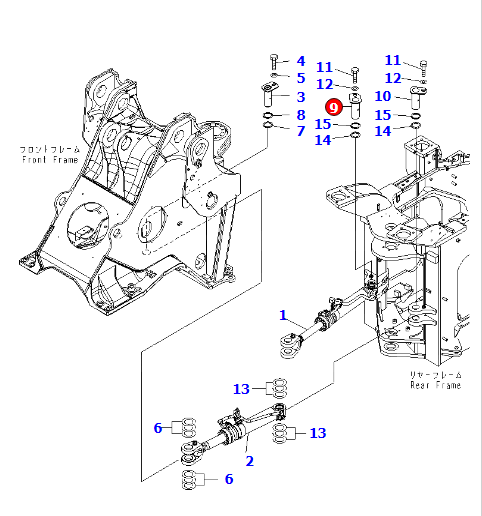 4
5
3
8
7
11
12
9
15
14
11
12
10
15
14
フロントフレーム
Front Frame
1
リヤーフレーム
Rear Frame
13
6
13
2
6