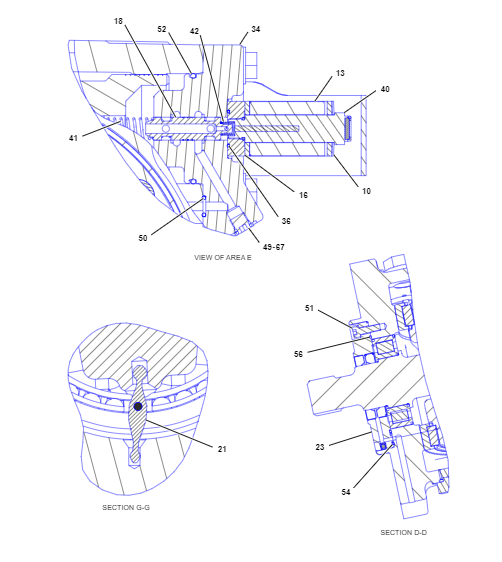 18
52
42
34
13
40
41
16
10
36
50
49-67
VIEW OF AREA E
51
56
21
23
54
SECTION G-G
SECTION D-D