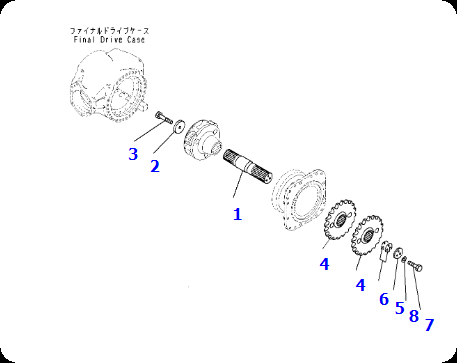 ファイナルドライブケース
Final Drive Case

3
2
1
4
4
6
5
8
7