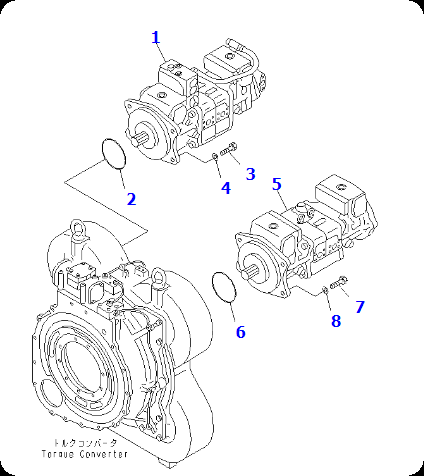 1
2
4
3
5
6
8
7
トルクコンバータ
Torque Converter