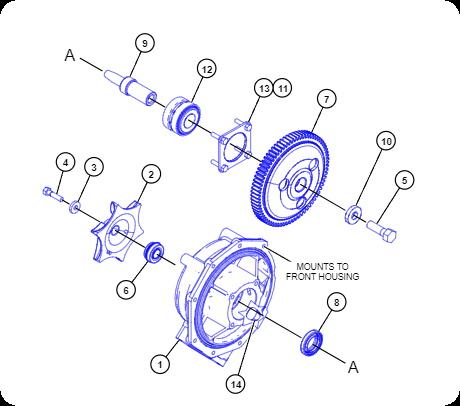 A

9

12

13

11

7

10

5

4

3

2

6

MOUNTS TO FRONT HOUSING

8

1

14

A