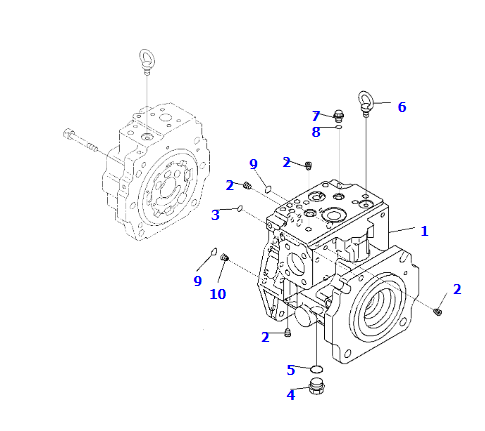 6
7
8
9
2
2
3
1
9
10
2
2
5
4