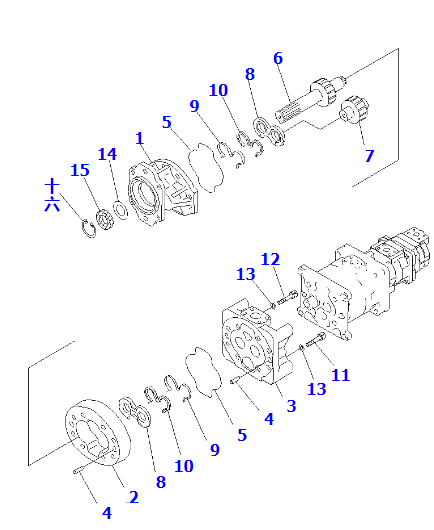 6
8
10
9
5
1
14
15
十六
7
12
13
11
13
3
4
5
9
10
8
2
4