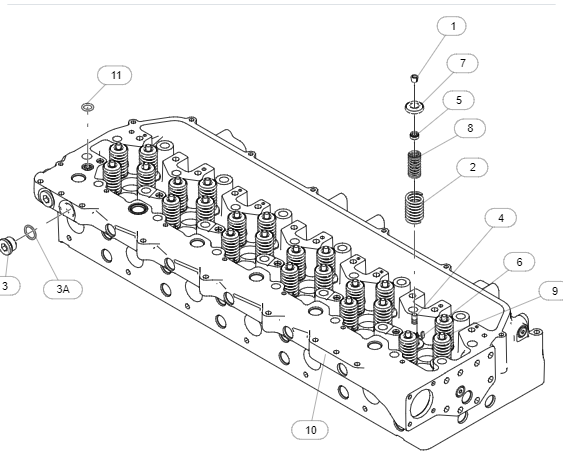 1
7
11
5
8
2
4
6
9
3
3A
10