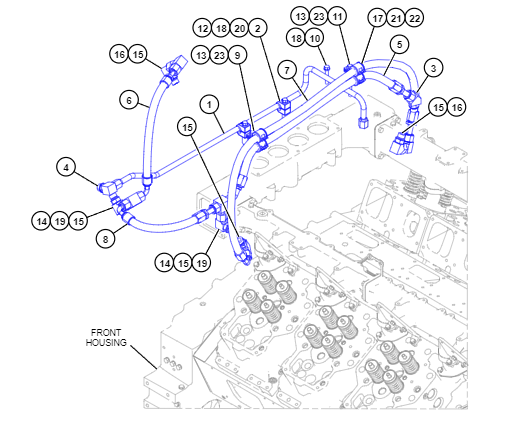 13 23 11
17 21 22
12 18 20 2
18 10
5
16 15
13 23 9
7
3
6
1
15 16
15
4
14 19 15
8
14 15 19
FRONT HOUSING