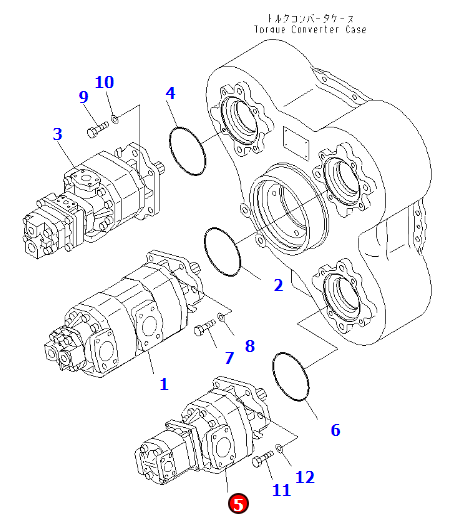 トルクコンバータケース
Torque Converter Case

10
9
4
3
2
8
7
1
6
12
11
5