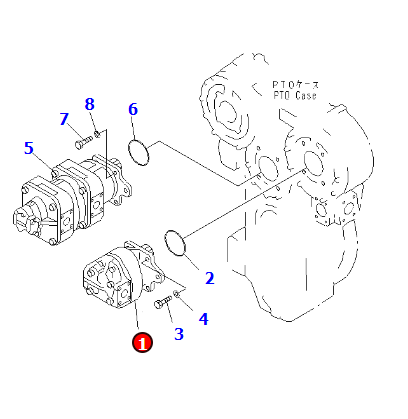 PTOケース
PTO Case

8
7
6
5
2
4
3
1