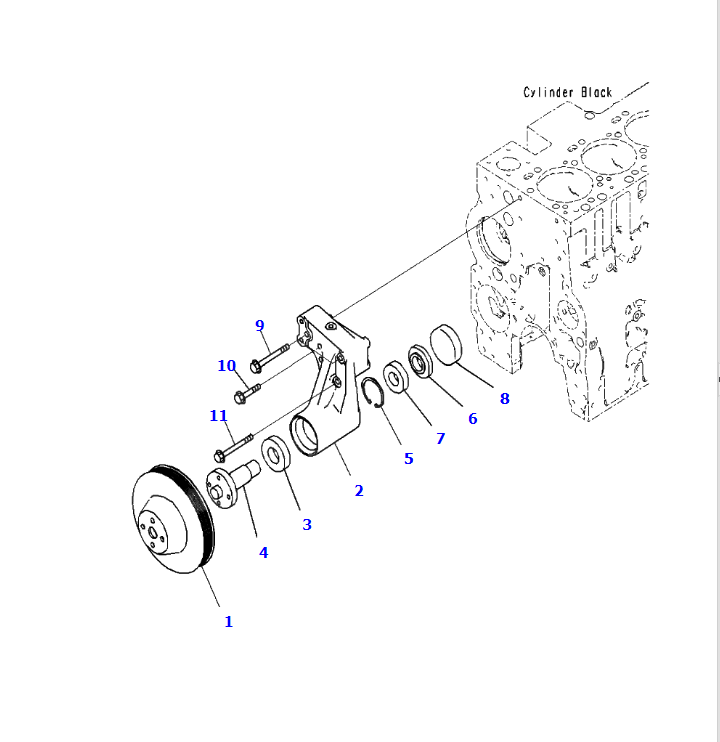 Cylinder Black

9

10

11

8

6

7

5

2

3

4

1