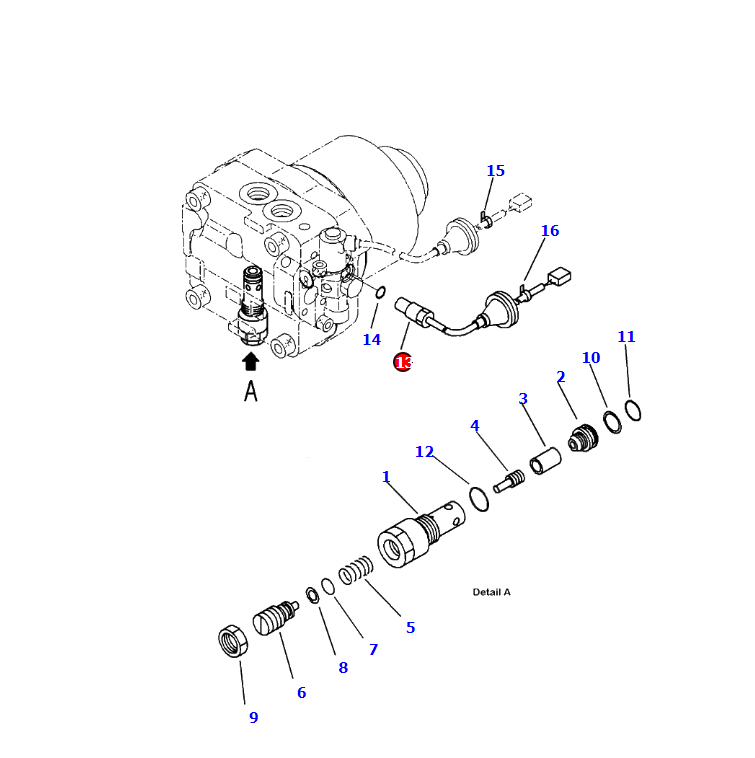 15
16
14
13
A
11
10
2
3
4
12
1
Detail A
5
7
8
6
9