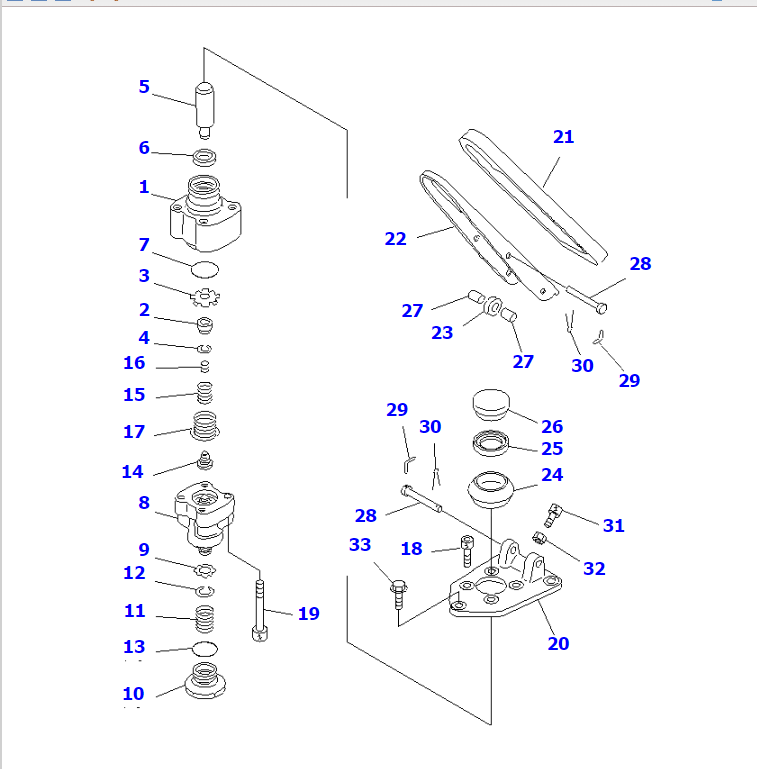 5
6
1
7
3
2
4
16
15
17
14
8
9
12
11
13
10
19
21
22
28
27
23
27
30
29
29
30
26
25
24
28
31
33
18
32
20