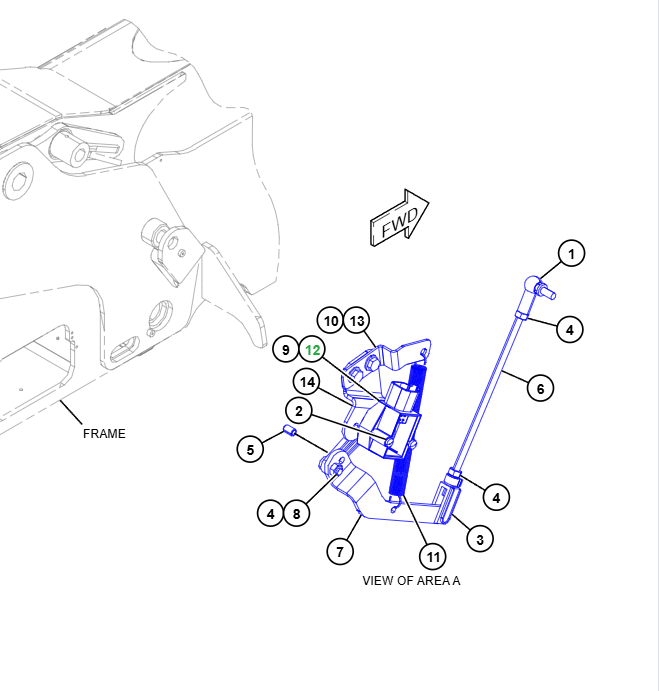 FWD

1

4

10 13

9 12

6

14

2

FRAME

5

4

4 8

3

7

11

VIEW OF AREA A