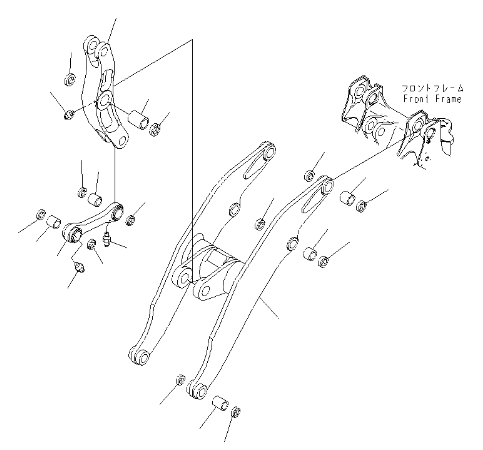 フロントフレーム
Front Frame