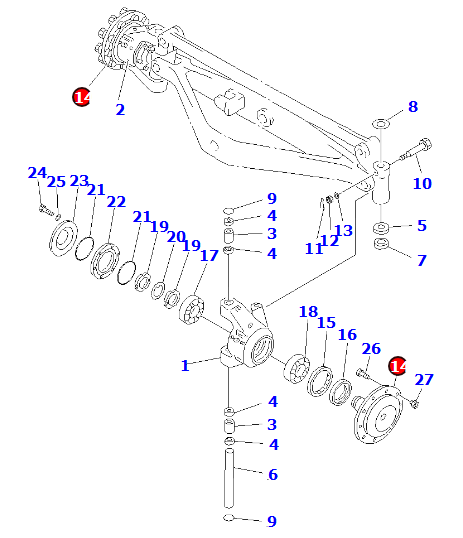 14
2
8
10
24
25
23
21
22
21
19
20
19
17
9
4
3
4
11
12
13
5
7
18
15
16
26
14
27
1
4
3
4
6
9