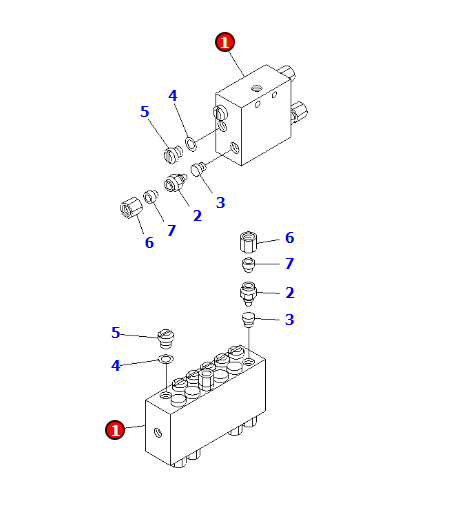 1
4
5
3
2
7
6
6
7
2
3
5
4
1