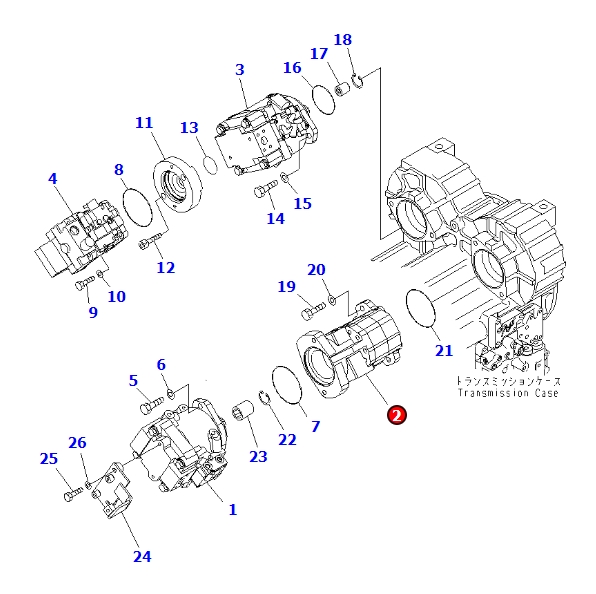 18
17
16
3
11
13
8
4
15
14
12
10
9
20
19
21
トランスミッションケース
Transmission Case
6
5
2
7
22
23
26
25
1
24