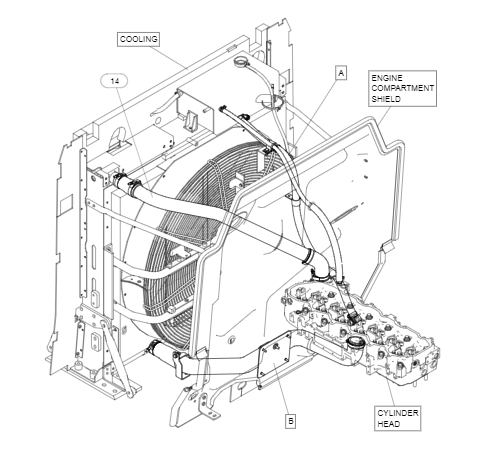 COOLING

14

A

ENGINE COMPARTMENT SHIELD

B

CYLINDER HEAD