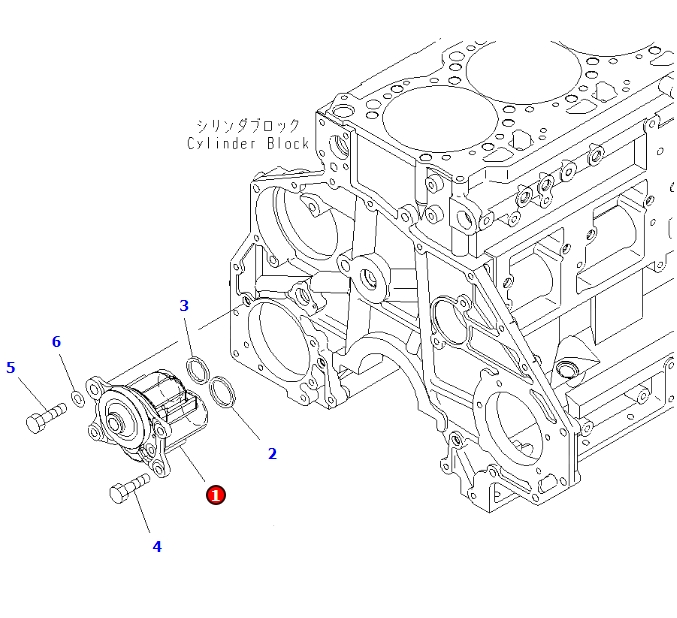 シリンダブロック
Cylinder Block

3

6

5

2

1

4